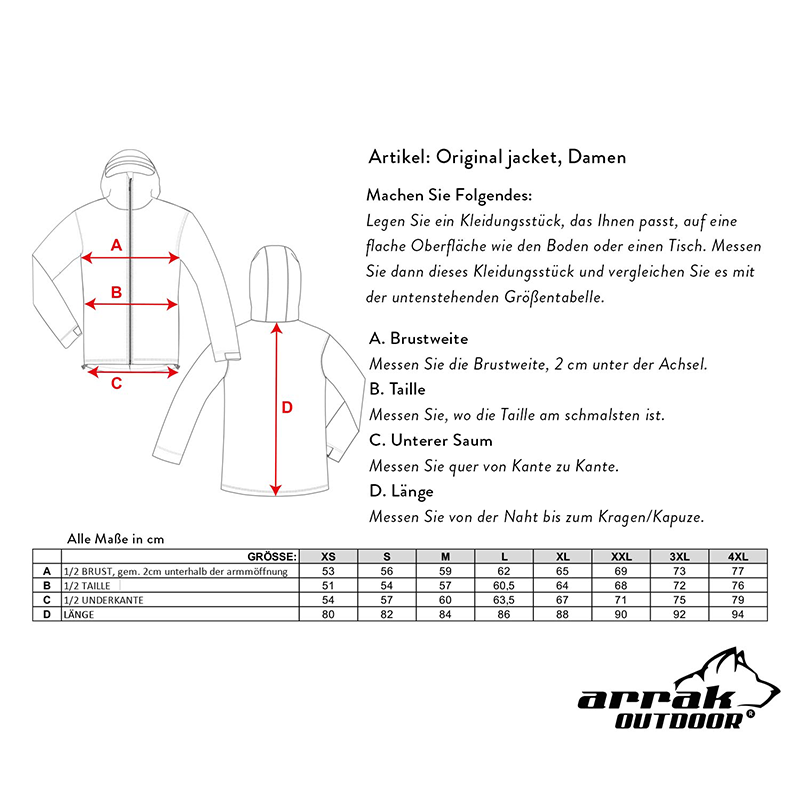 A
B
C
D

Artikel: Original jacket, Damen

Machen Sie Folgendes:
Legen Sie ein Kleidungsstück, das Ihnen passt, auf eine flache Oberfläche wie den Boden oder einen Tisch. Messen Sie dann dieses Kleidungsstück und vergleichen Sie es mit der untenstehenden Größentabelle.

A. Brustweite
Messen Sie die Brustweite, 2 cm unter der Achsel.
B. Taille
Messen Sie, wo die Taille am schmalsten ist.
C. Unterer Saum
Messen Sie quer von Kante zu Kante.
D. Länge
Messen Sie von der Naht bis zum Kragen/Kapuze.

Alle Maße in cm

| | GRÖSSE: | XS | S | M | L | XL | XXL | 3XL | 4XL |
|---|---|---|---|---|---|---|---|---|---|
| A | 1/2 BRUST, gem. 2cm unterhalb der armmöffnung | 53 | 56 | 59 | 62 | 65 | 69 | 73 | 77 |
| B | 1/2 TAILLE | 51 | 54 | 57 | 60,5 | 64 | 68 | 72 | 76 |
| C | 1/2 UNDERKANTE | 54 | 57 | 60 | 63,5 | 67 | 71 | 75 | 79 |
| D | LÄNGE | 80 | 82 | 84 | 86 | 88 | 90 | 92 | 94 |

arrak OUTDOOR®